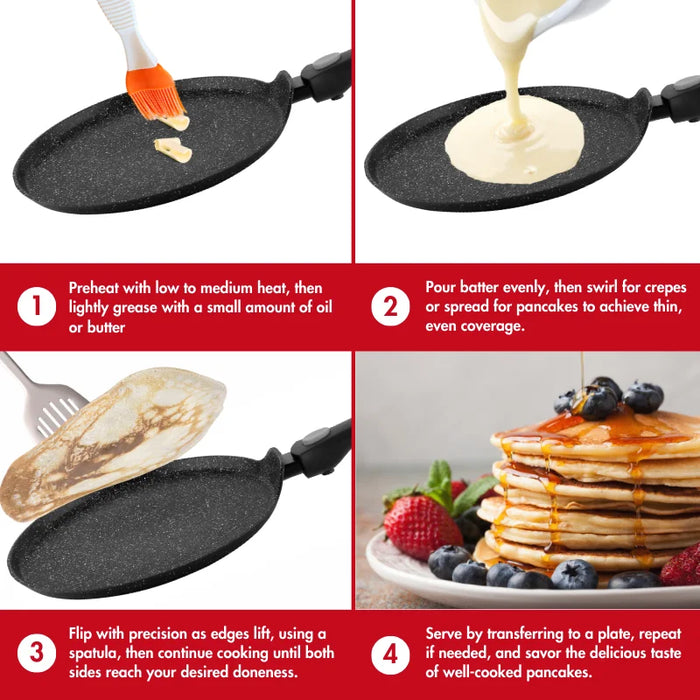 1 Preheat with low to medium heat, then lightly grease with a small amount of oil or butter

2 Pour batter evenly, then swirl for crepes or spread for pancakes to achieve thin, even coverage.

3 Flip with precision as edges lift, using a spatula, then continue cooking until both sides reach your desired doneness.

4 Serve by transferring to a plate, repeat if needed, and savor the delicious taste of well-cooked pancakes.