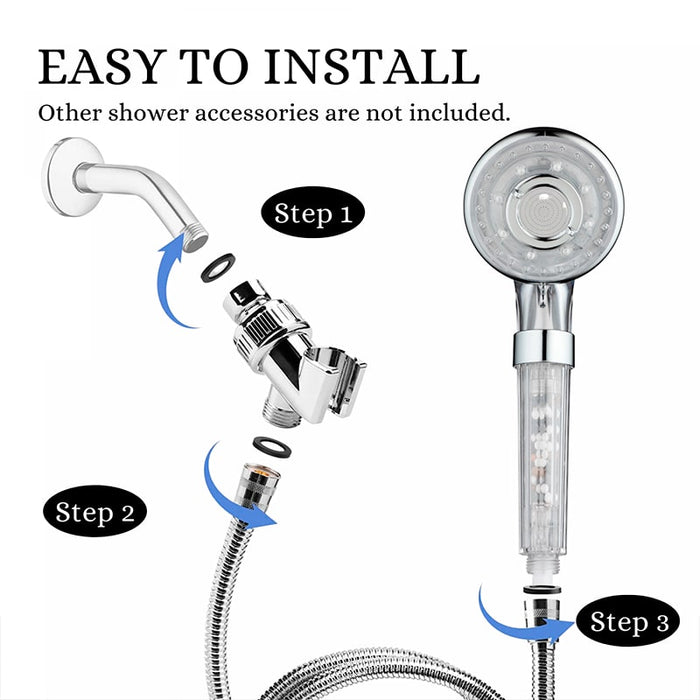 EASY TO INSTALL
Other shower accessories are not included.

Step 1

Step 2

Step 3